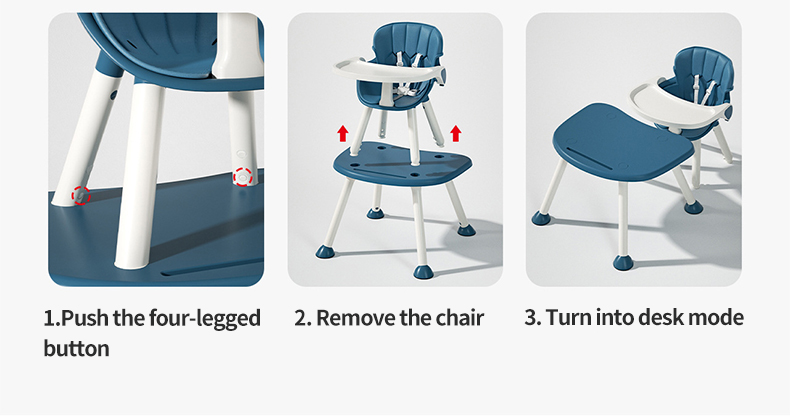 1.Push the four-legged button

2. Remove the chair

3. Turn into desk mode