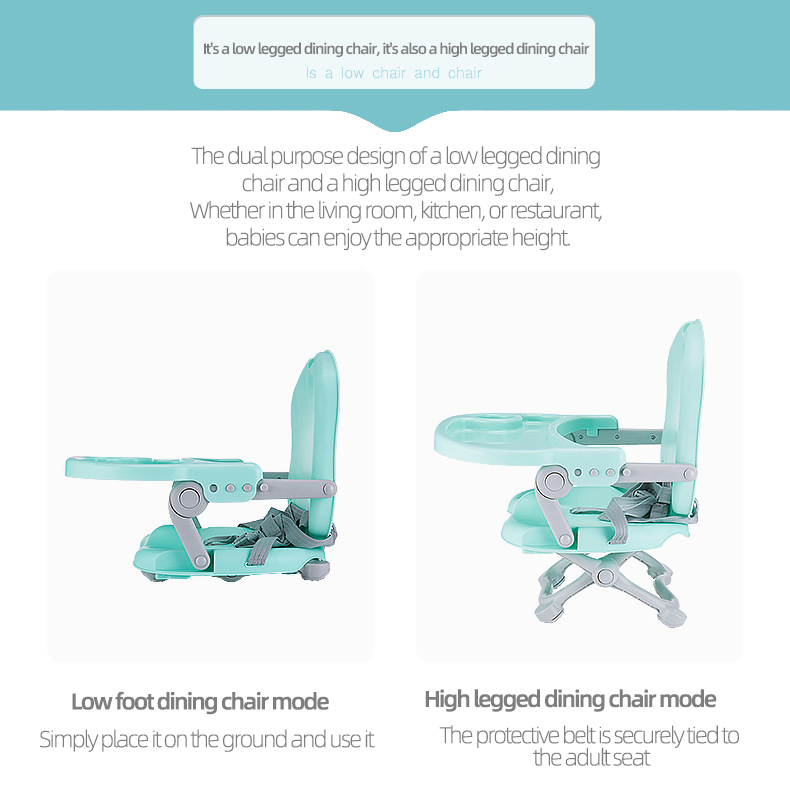 It's a low legged dining chair, it's also a high legged dining chair
Is a low chair and chair

The dual purpose design of a low legged dining chair and a high legged dining chair, Whether in the living room, kitchen, or restaurant, babies can enjoy the appropriate height.

Low foot dining chair mode
Simply place it on the ground and use it

High legged dining chair mode
The protective belt is securely tied to the adult seat